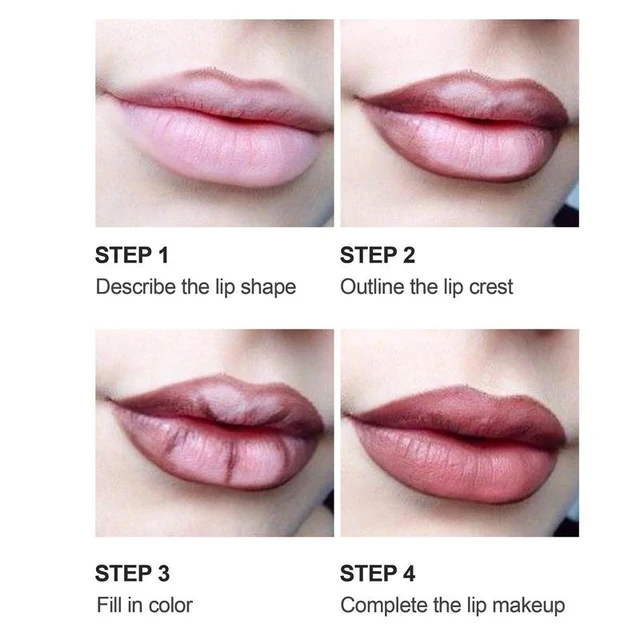 STEP 1
Describe the lip shape

STEP 2
Outline the lip crest

STEP 3
Fill in color

STEP 4
Complete the lip makeup