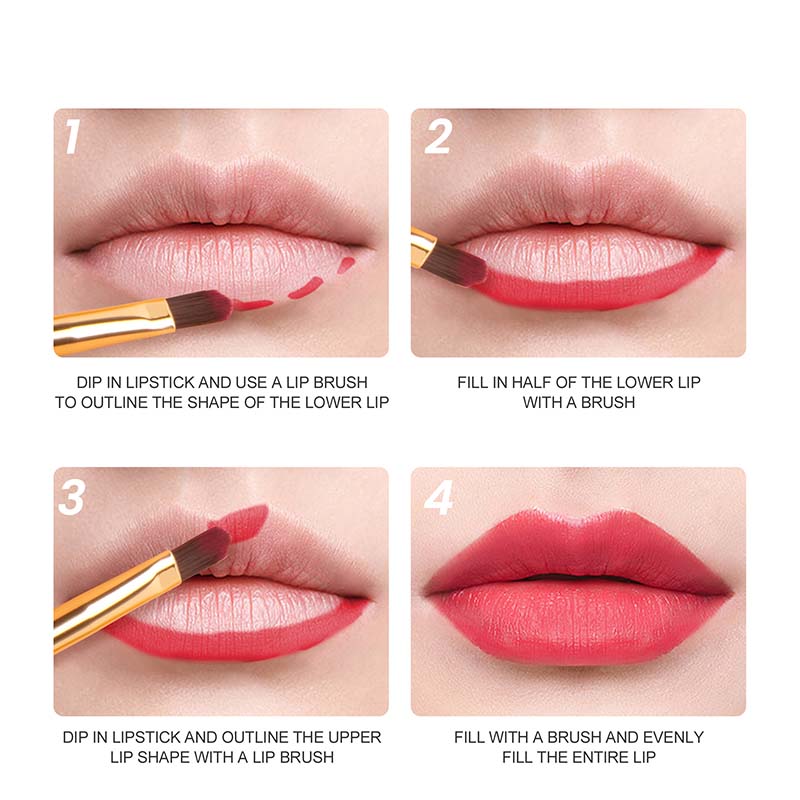 1

DIP IN LIPSTICK AND USE A LIP BRUSH TO OUTLINE THE SHAPE OF THE LOWER LIP

2

FILL IN HALF OF THE LOWER LIP WITH A BRUSH

3

DIP IN LIPSTICK AND OUTLINE THE UPPER LIP SHAPE WITH A LIP BRUSH

4

FILL WITH A BRUSH AND EVENLY FILL THE ENTIRE LIP